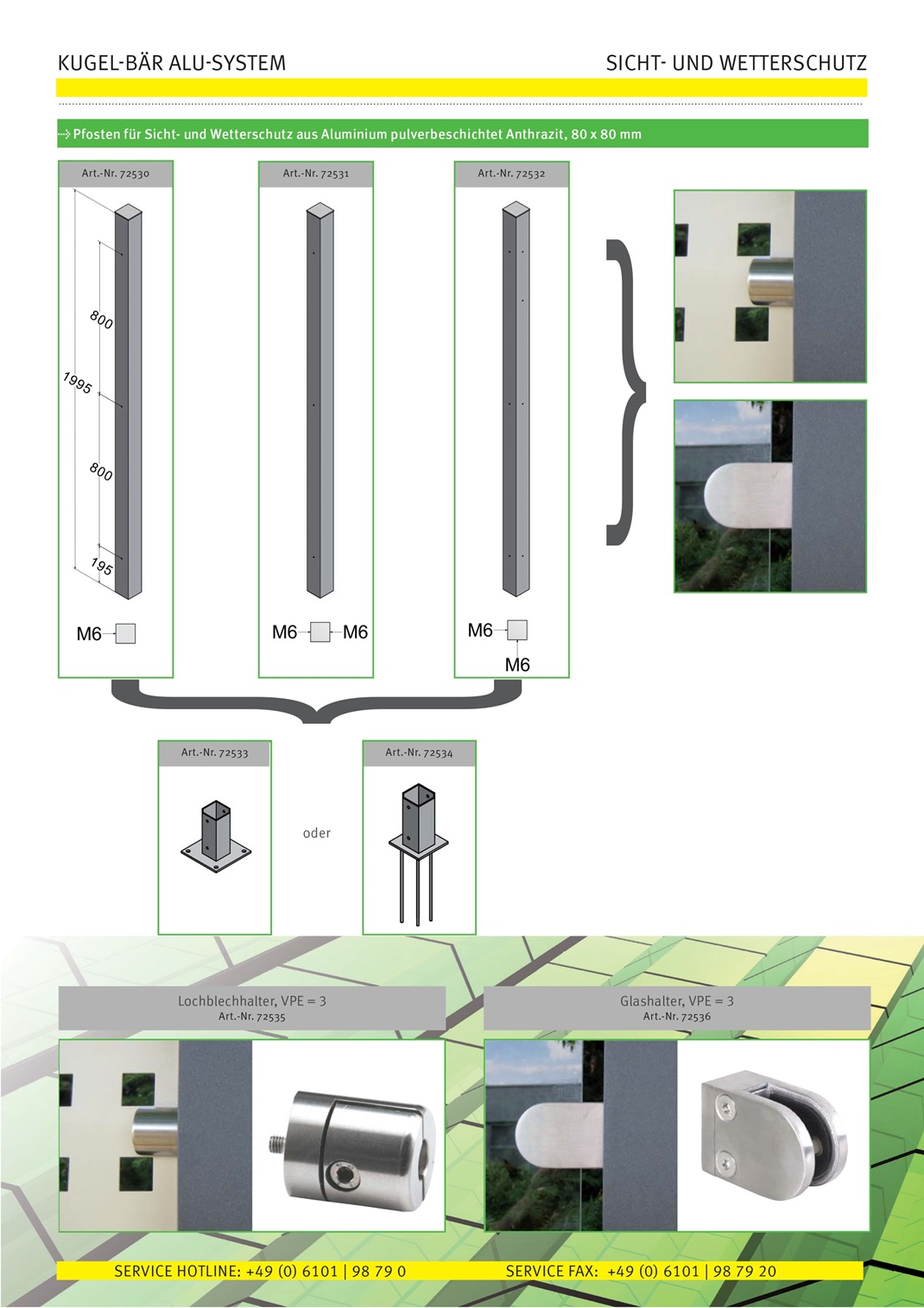 KUGEL-BÄR ALU-SYSTEM

SICHT- UND WETTERSCHUTZ

Pfosten für Sicht- und Wetterschutz aus Aluminium pulverbeschichtet Anthrazit, 80 x 80 mm

Art.-Nr. 72530

800

1995

800

195

M6

Art.-Nr. 72531

M6 M6

Art.-Nr. 72532

M6

M6

Art.-Nr. 72533

oder

Art.-Nr. 72534

Lochblechhalter, VPE = 3
Art.-Nr. 72535

Glashalter, VPE = 3
Art.-Nr. 72536

SERVICE HOTLINE: +49 (0) 6101 | 98 79 0

SERVICE FAX: +49 (0) 6101 | 98 79 20